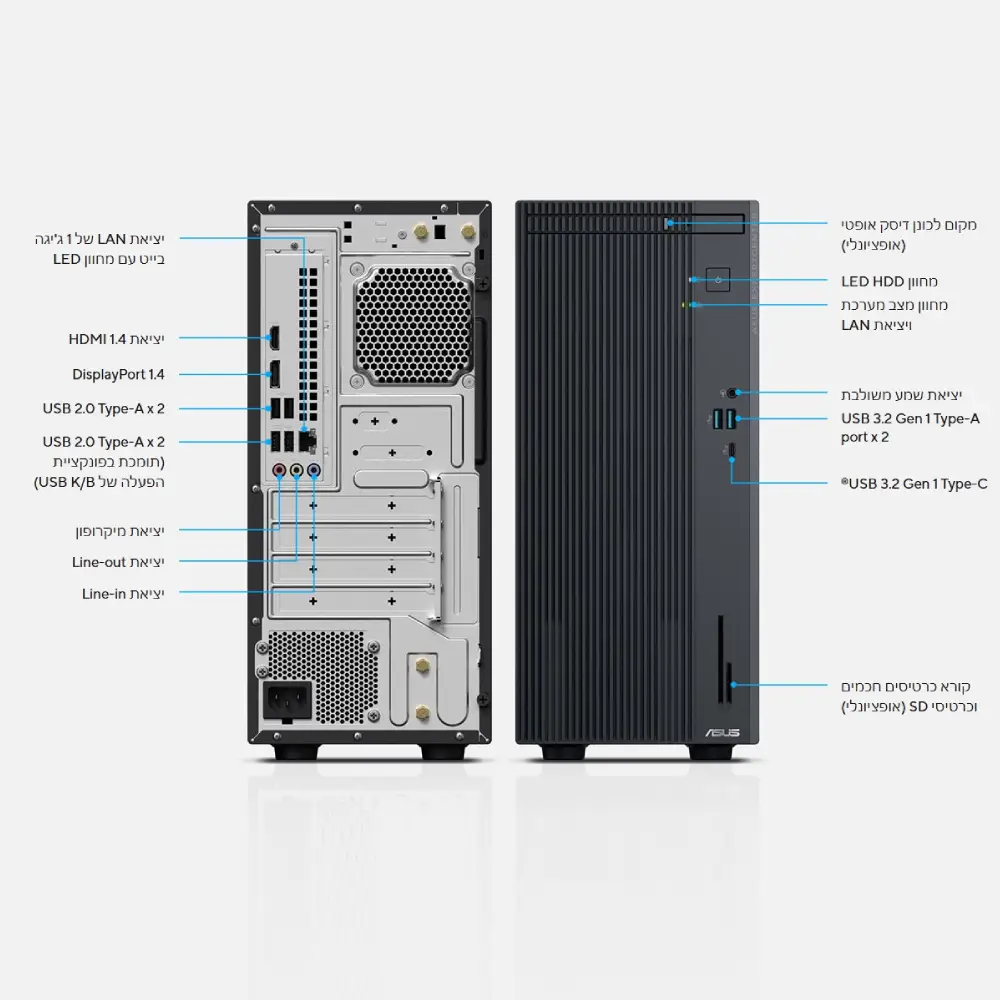 יציאת LAN של 1 ג'יגה בייט עם מחוון LED

יציאת HDMI 1.4

DisplayPort 1.4

USB 2.0 Type-A x 2

USB 2.0 Type-A x 2 (תומכת בפונקציית הפעלה של USB K/B)

יציאת מיקרופון

יציאת Line-out

יציאת Line-in

מקום לכונן דיסק אופטי (אופציונלי)

מחוון LED HDD

מחוון מצב מערכת ויציאת LAN

יציאת שמע משולבת

USB 3.2 Gen 1 Type-A port x 2

USB 3.2 Gen 1 Type-C®

קורא כרטיסים חכמים וכרטיסי SD (אופציונלי)

ASUS